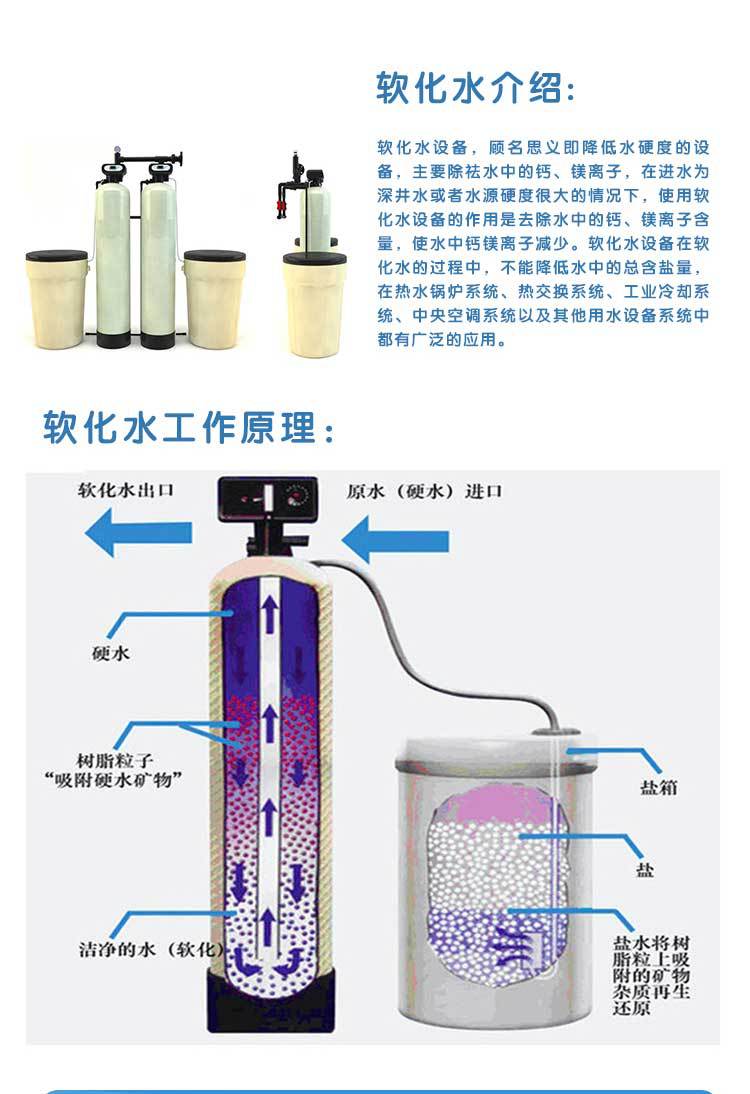 软化水介绍:

软化水设备，顾名思义即降低水硬度的设备，主要除祛水中的钙、镁离子，在进水为深井水或者水源硬度很大的情况下，使用软化水设备的作用是去除水中的钙、镁离子含量，使水中钙镁离子减少。软化水设备在软化水的过程中，不能降低水中的总含盐量，在热水锅炉系统、热交换系统、工业冷却系统、中央空调系统以及其他用水设备系统中都有广泛的应用。

软化水工作原理:

软化水出口

原水（硬水）进口

硬水

树脂粒子
“吸附硬水矿物”

洁净的水（软化）

盐箱

盐

盐水将树脂粒上吸附的矿物杂质再生还原